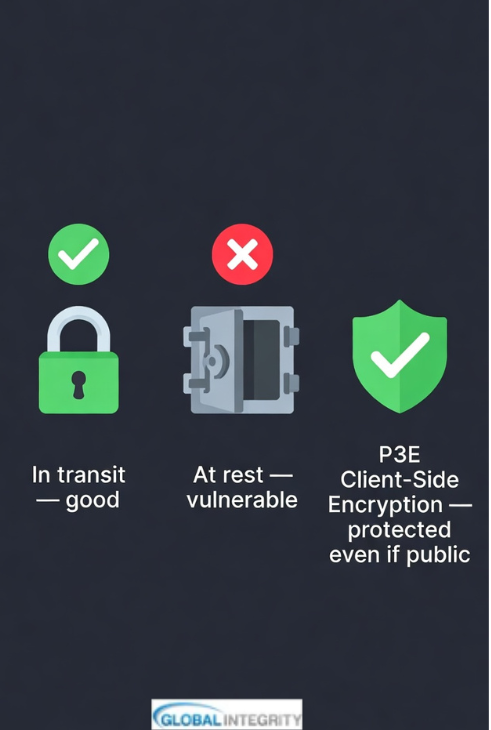 In transit — good

At rest — vulnerable

P3E Client-Side Encryption — protected even if public

GLOBAL INTEGRITY